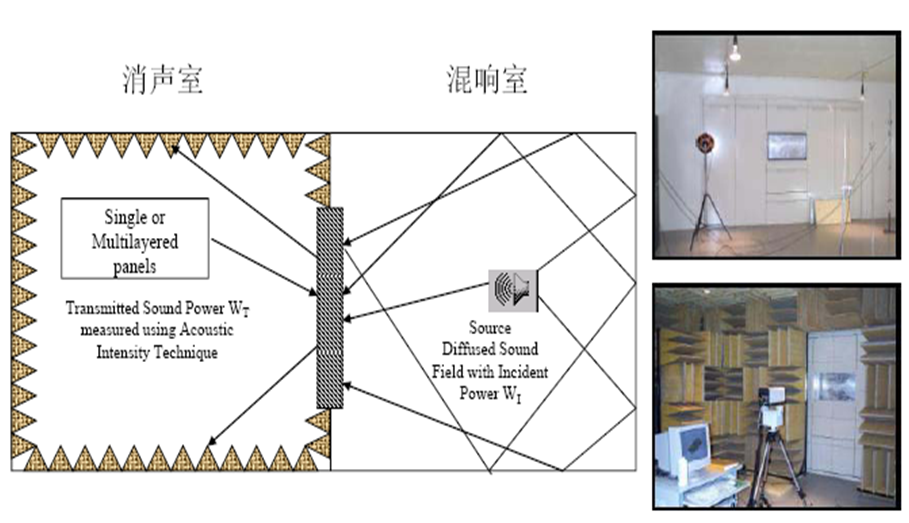 消声室

混响室

Single or Multilayered panels

Transmitted Sound Power $W_T$ measured using Acoustic Intensity Technique

Source Diffused Sound Field with Incident Power $W_I$